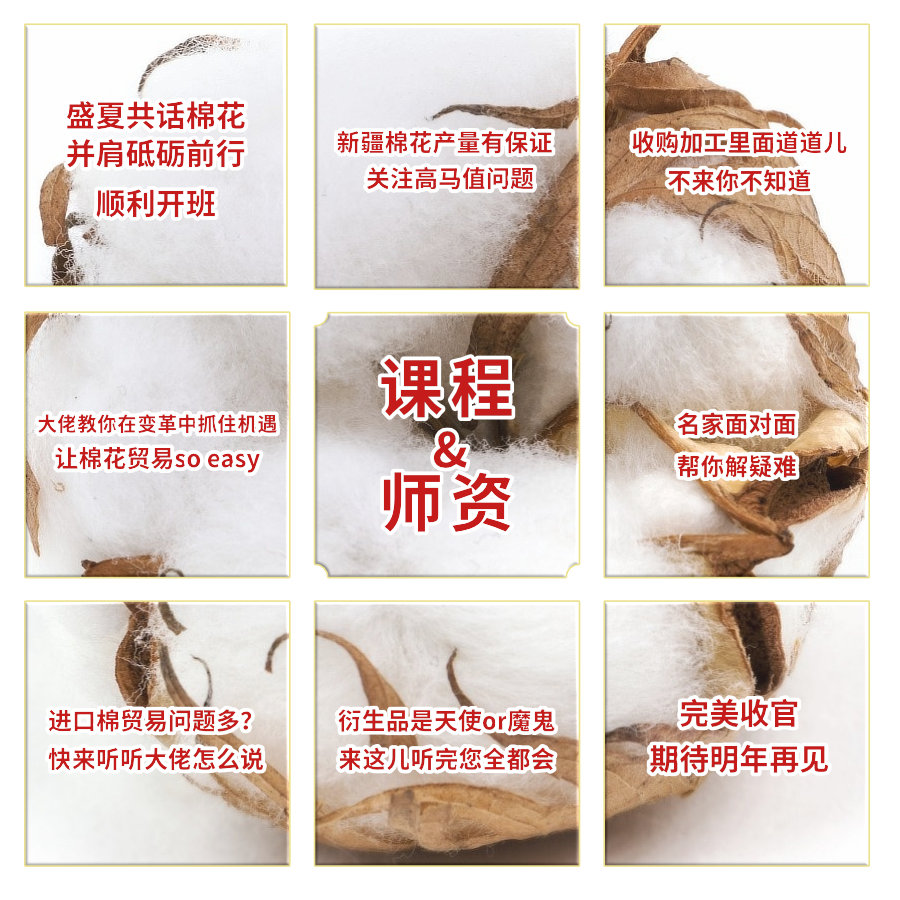 盛夏共话棉花
并肩砥砺前行
顺利开班

新疆棉花产量有保证
关注高马值问题

收购加工里面道道儿
不来你不知道

大佬教你在变革中抓住机遇
让棉花贸易so easy

课程
&
师资

名家面对面
帮你解疑难

进口棉贸易问题多?
快来听听大佬怎么说

衍生品是天使or魔鬼
来这儿听完您全都会

完美收官
期待明年再见